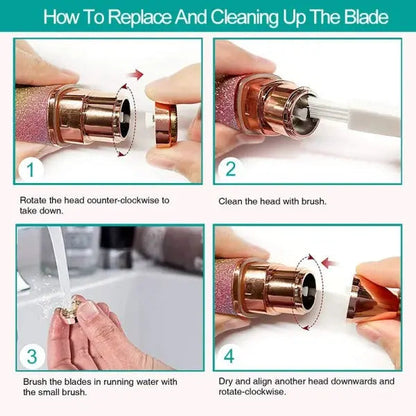 How To Replace And Cleaning Up The Blade

1

Rotate the head counter-clockwise to take down.

2

Clean the head with brush.

3

Brush the blades in running water with the small brush.

4

Dry and align another head downwards and rotate-clockwise.