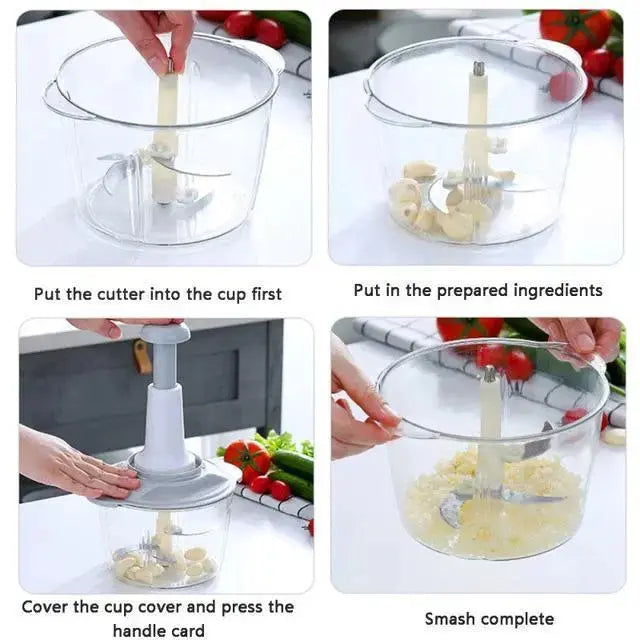 Put the cutter into the cup first

Put in the prepared ingredients

Cover the cup cover and press the handle card

Smash complete