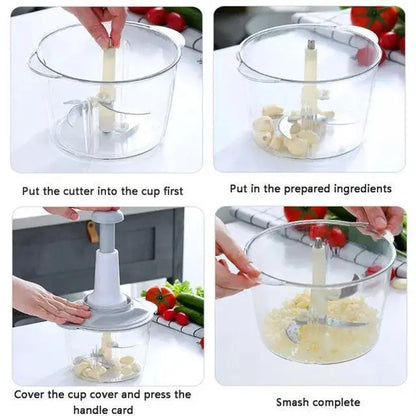 Put the cutter into the cup first

Put in the prepared ingredients

Cover the cup cover and press the handle card

Smash complete