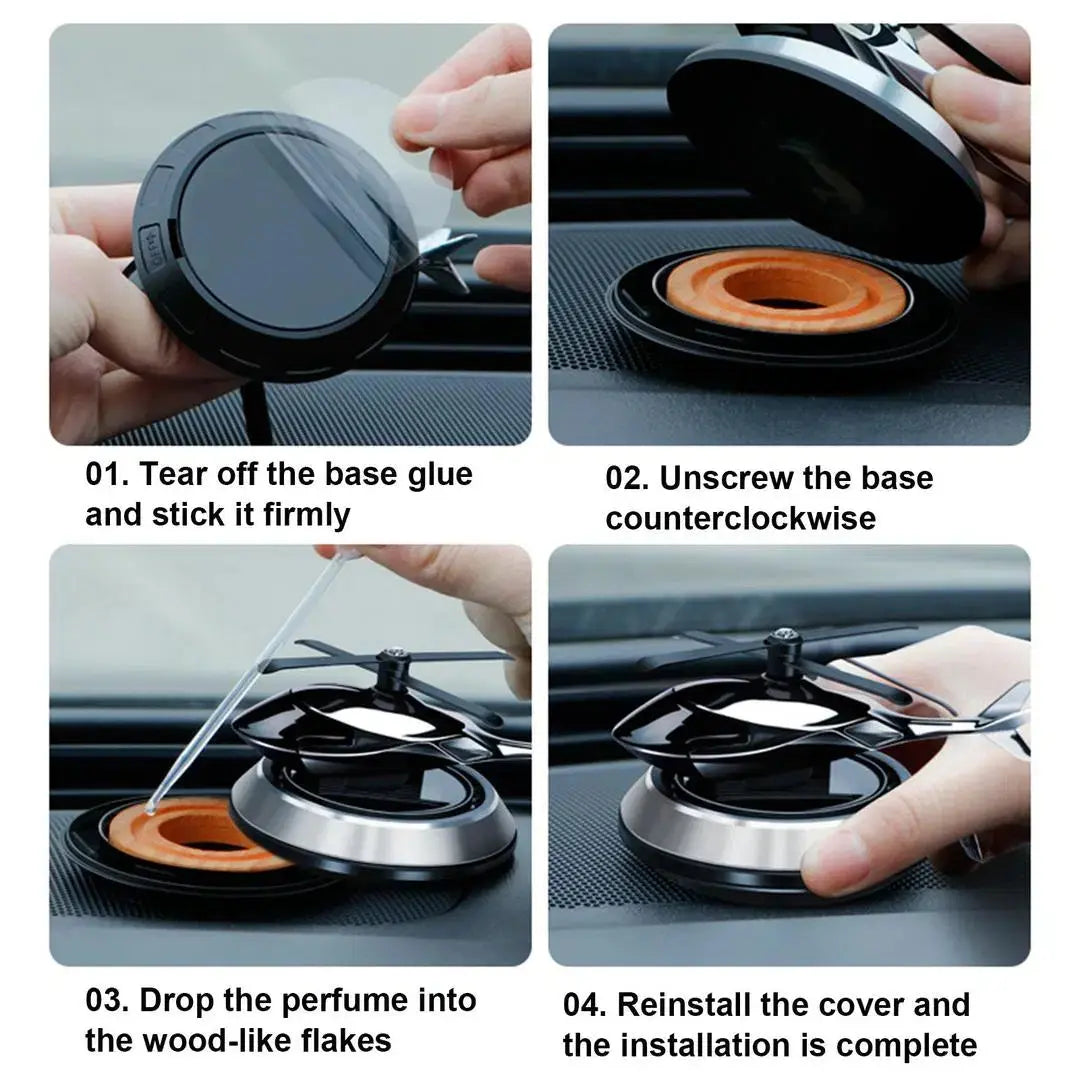 01. Tear off the base glue and stick it firmly

02. Unscrew the base counterclockwise

03. Drop the perfume into the wood-like flakes

04. Reinstall the cover and the installation is complete