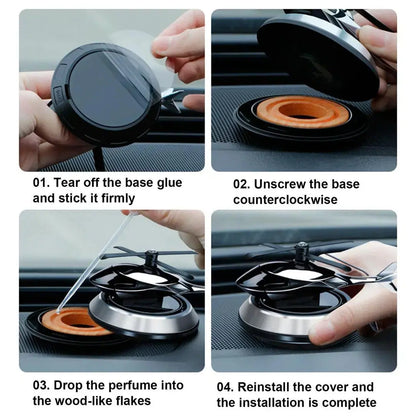 01. Tear off the base glue and stick it firmly

02. Unscrew the base counterclockwise

03. Drop the perfume into the wood-like flakes

04. Reinstall the cover and the installation is complete