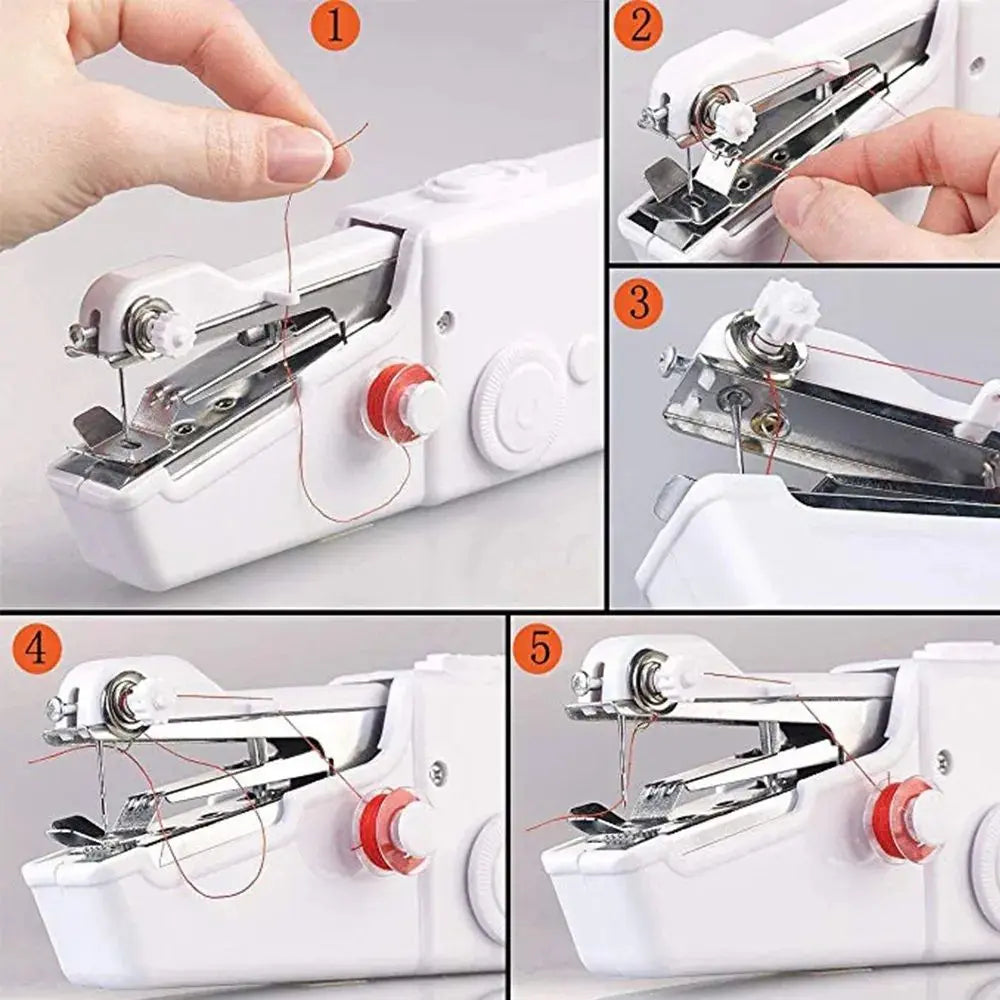 1

2

3

4

5